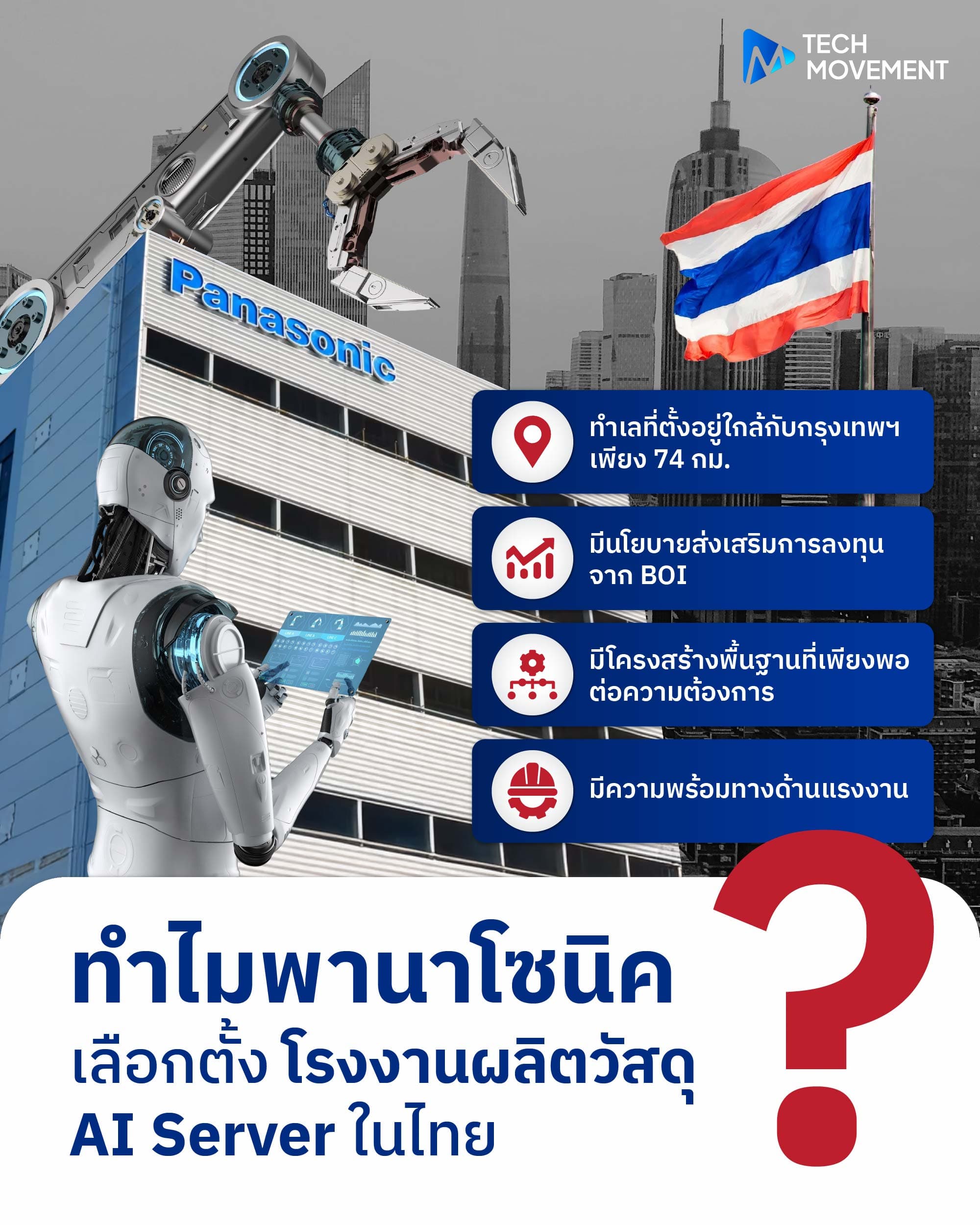 TECH MOVEMENT

Panasonic

ทำเลที่ตั้งอยู่ใกล้กับกรุงเทพฯ เพียง 74 กม.

มีนโยบายส่งเสริมการลงทุน จาก BOI

มีโครงสร้างพื้นฐานที่เพียงพอ ต่อความต้องการ

มีความพร้อมทางด้านแรงงาน

ทำไมพานาโซนิค
เลือกตั้ง โรงงานผลิตวัสดุ
AI Server ในไทย

?